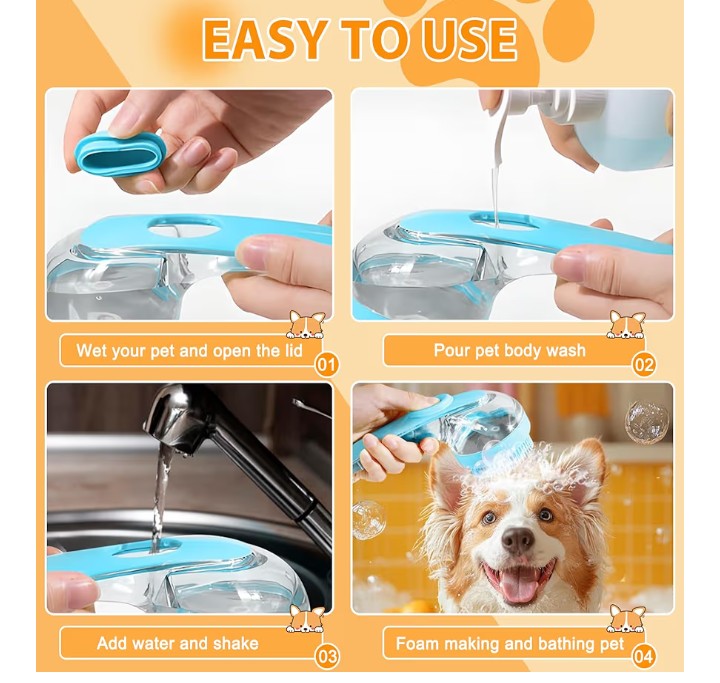 EASY TO USE

Wet your pet and open the lid
01

Pour pet body wash
02

Add water and shake
03

Foam making and bathing pet
04