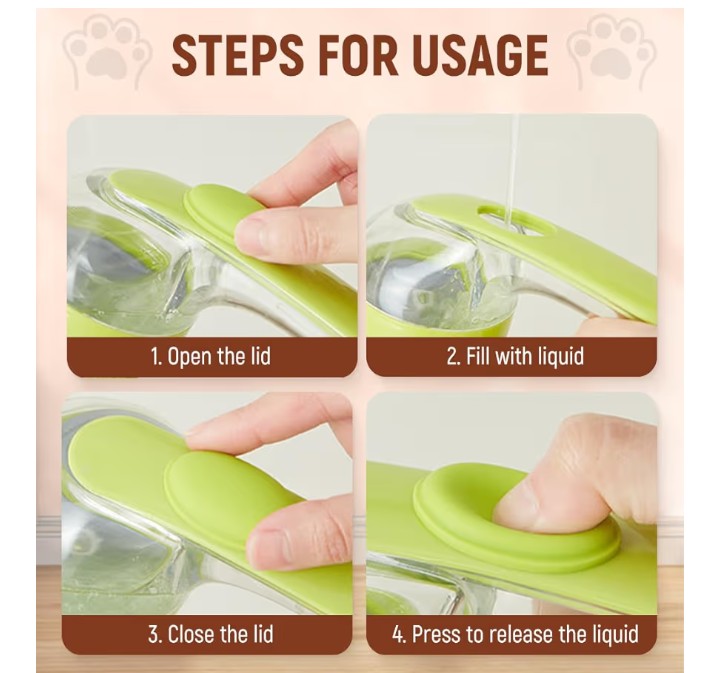 STEPS FOR USAGE

1. Open the lid

2. Fill with liquid

3. Close the lid

4. Press to release the liquid